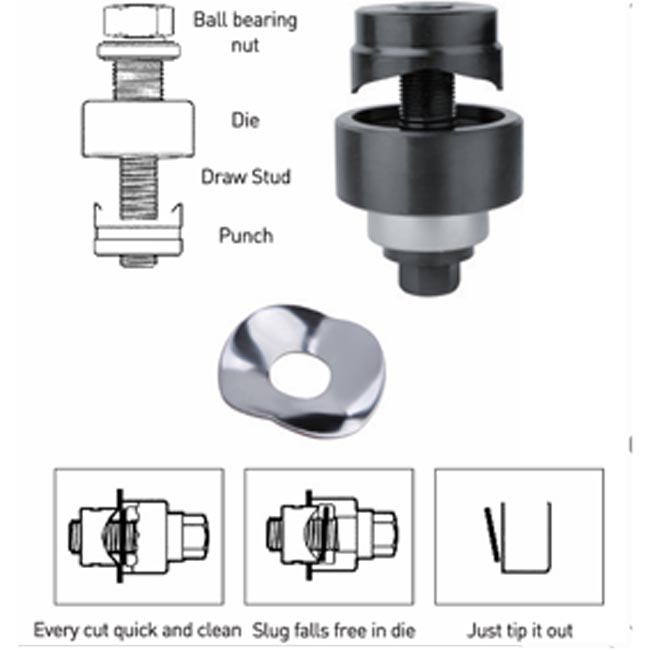 Ball bearing nut

Die

Draw Stud

Punch

Every cut quick and clean

Slug falls free in die

Just tip it out