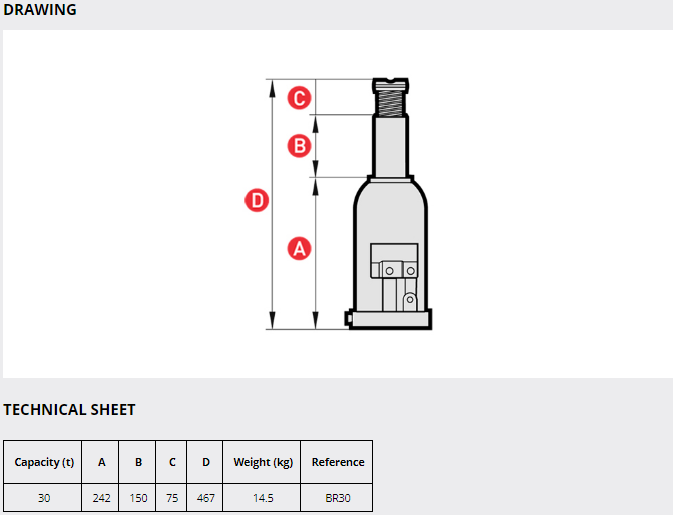 DRAWING

C
B
D
A

TECHNICAL SHEET

| Capacity (t) | A | B | C | D | Weight (kg) | Reference |
|---|---|---|---|---|---|---|
| 30 | 242 | 150 | 75 | 467 | 14.5 | BR30 |