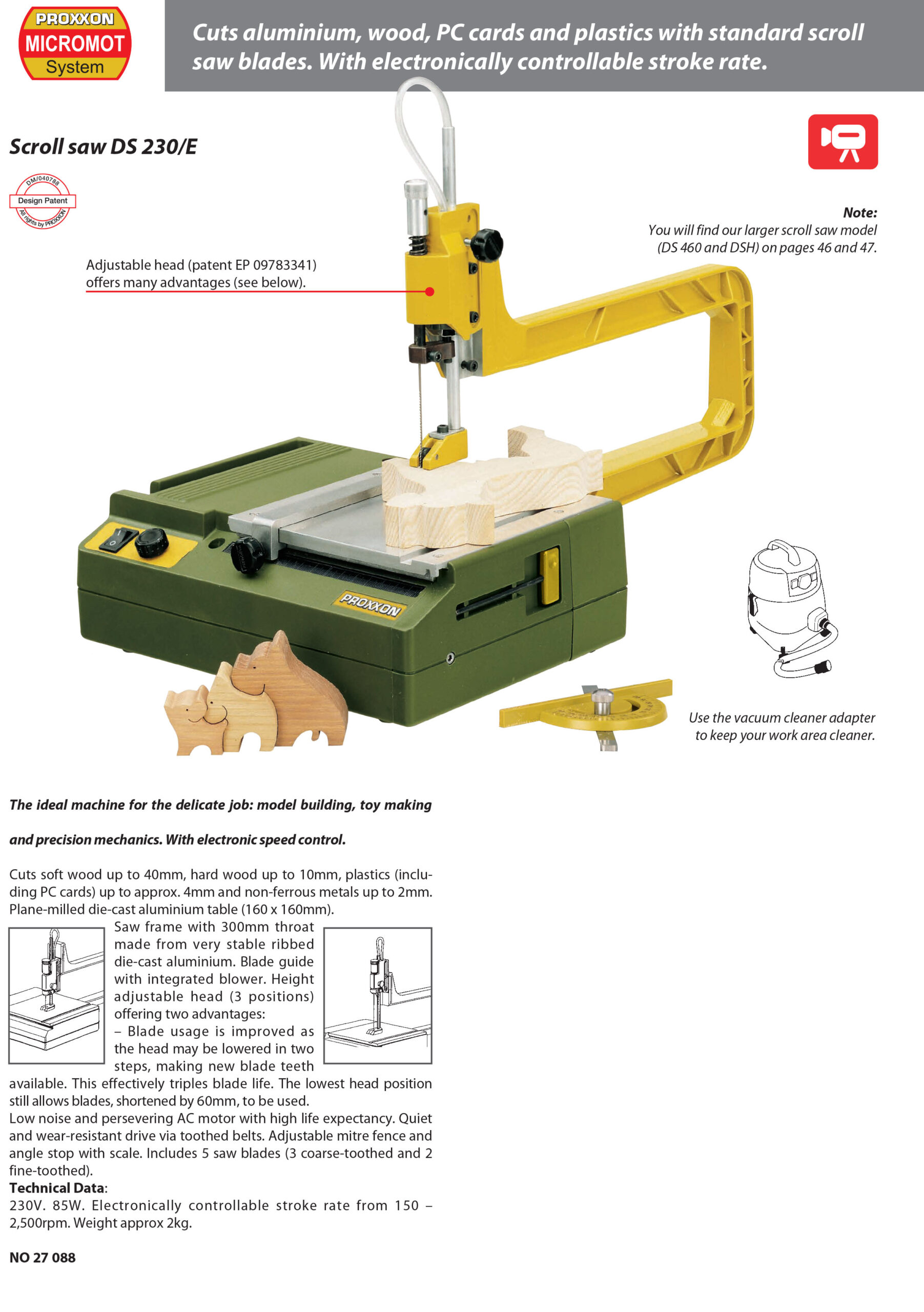 PROXXON
MICROMOT
System

Cuts aluminium, wood, PC cards and plastics with standard scroll saw blades. With electronically controllable stroke rate.

Scroll saw DS 230/E

DM/040798
Design Patent
All rights by PROXXON

Adjustable head (patent EP 09783341) offers many advantages (see below).

Note:
You will find our larger scroll saw model (DS 460 and DSH) on pages 46 and 47.

PROXXON

Use the vacuum cleaner adapter to keep your work area cleaner.

The ideal machine for the delicate job: model building, toy making and precision mechanics. With electronic speed control.

Cuts soft wood up to 40mm, hard wood up to 10mm, plastics (including PC cards) up to approx. 4mm and non-ferrous metals up to 2mm. Plane-milled die-cast aluminium table (160 x 160mm).
Saw frame with 300mm throat made from very stable ribbed die-cast aluminium. Blade guide with integrated blower. Height adjustable head (3 positions) offering two advantages:
– Blade usage is improved as the head may be lowered in two steps, making new blade teeth available. This effectively triples blade life. The lowest head position still allows blades, shortened by 60mm, to be used.
Low noise and persevering AC motor with high life expectancy. Quiet and wear-resistant drive via toothed belts. Adjustable mitre fence and angle stop with scale. Includes 5 saw blades (3 coarse-toothed and 2 fine-toothed).
Technical Data:
230V. 85W. Electronically controllable stroke rate from 150 – 2,500rpm. Weight approx 2kg.

NO 27 088