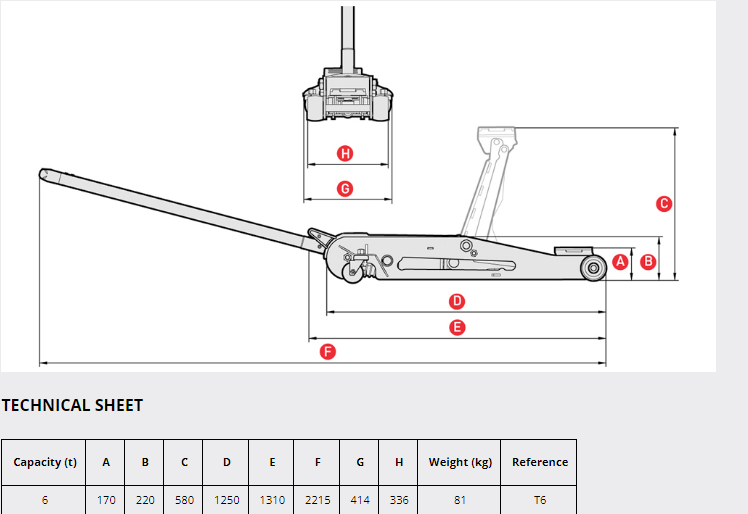 H

G

C

A B

D

E

F

TECHNICAL SHEET

| Capacity (t) | A | B | C | D | E | F | G | H | Weight (kg) | Reference |
|---|---|---|---|---|---|---|---|---|---|---|
| 6 | 170 | 220 | 580 | 1250 | 1310 | 2215 | 414 | 336 | 81 | T6 |