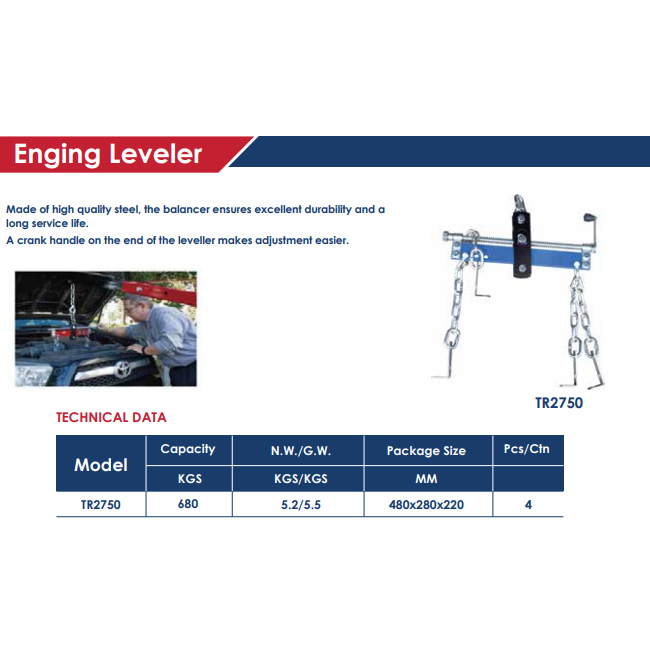 Enging Leveler

Made of high quality steel, the balancer ensures excellent durability and a long service life.
A crank handle on the end of the leveller makes adjustment easier.

TR2750

TECHNICAL DATA

| Model | Capacity | N.W./G.W. | Package Size | Pcs/Ctn |
|---|---|---|---|---|
| | KGS | KGS/KGS | MM | |
| TR2750 | 680 | 5.2/5.5 | 480x280x220 | 4 |