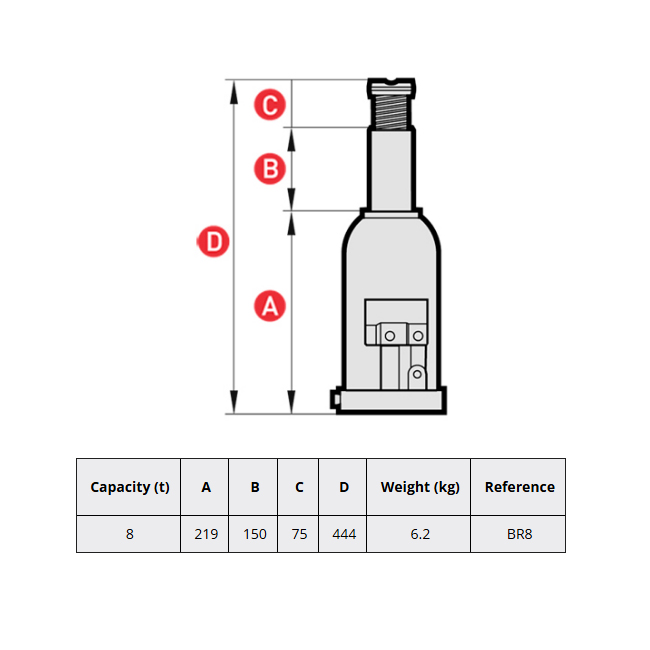 C
B
D
A

| Capacity (t) | A | B | C | D | Weight (kg) | Reference |
|---|---|---|---|---|---|---|
| 8 | 219 | 150 | 75 | 444 | 6.2 | BR8 |