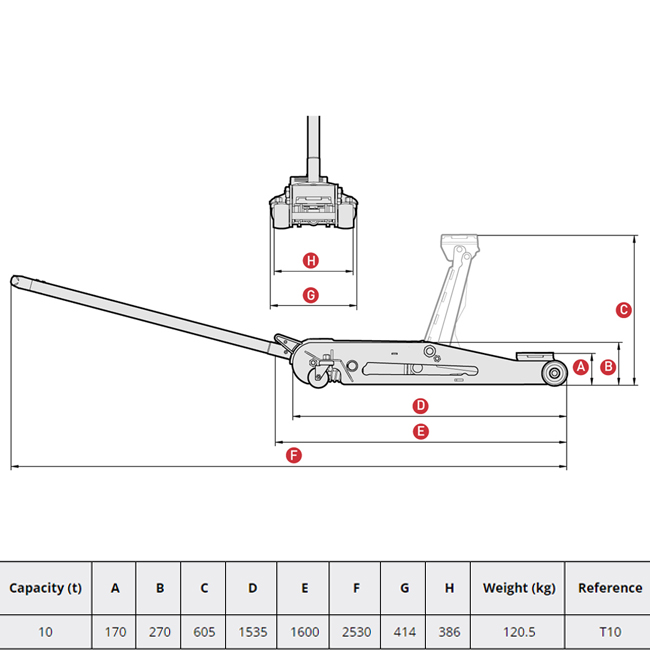 H

G

C

A B

D

E

F

| Capacity (t) | A | B | C | D | E | F | G | H | Weight (kg) | Reference |
|---|---|---|---|---|---|---|---|---|---|---|
| 10 | 170 | 270 | 605 | 1535 | 1600 | 2530 | 414 | 386 | 120.5 | T10 |