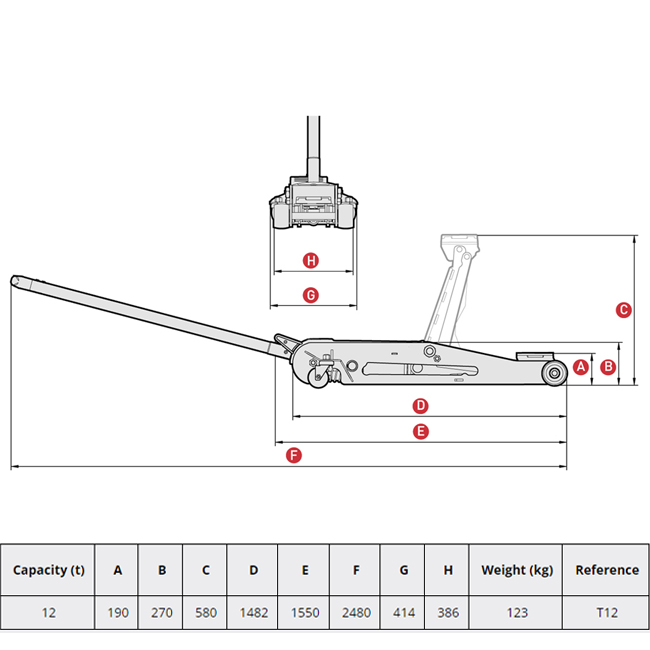 H

G

C

A

B

D

E

F

| Capacity (t) | A | B | C | D | E | F | G | H | Weight (kg) | Reference |
|---|---|---|---|---|---|---|---|---|---|---|
| 12 | 190 | 270 | 580 | 1482 | 1550 | 2480 | 414 | 386 | 123 | T12 |