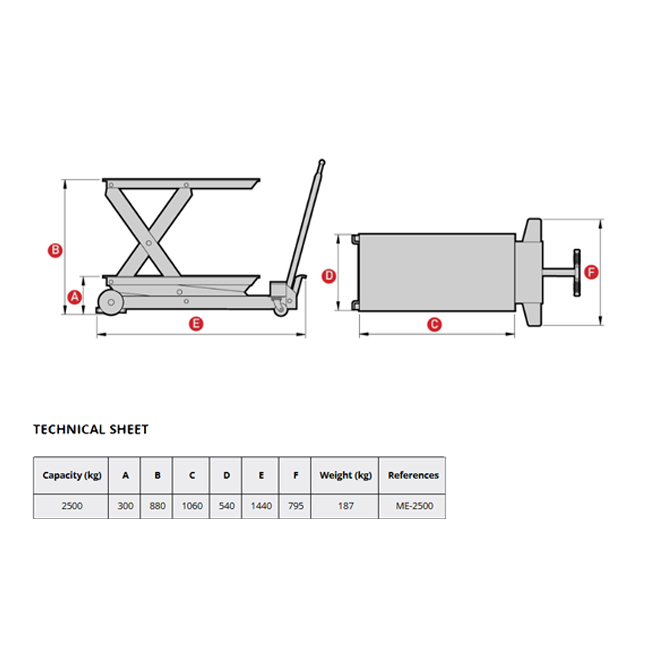 B
A
E
D
C
F

TECHNICAL SHEET

| Capacity (kg) | A | B | C | D | E | F | Weight (kg) | References |
|---|---|---|---|---|---|---|---|---|
| 2500 | 300 | 880 | 1060 | 540 | 1440 | 795 | 187 | ME-2500 |