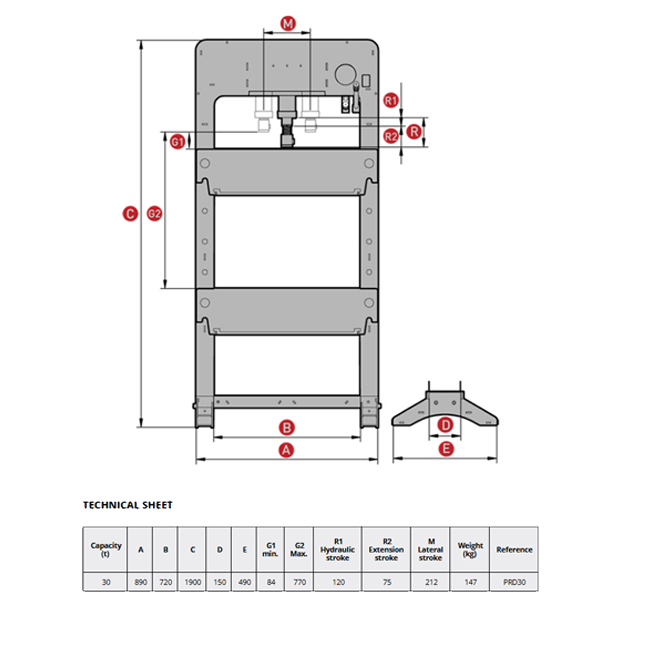 M

R1

R

R2

G1

C

G2

B

A

D

E

TECHNICAL SHEET

| Capacity (t) | A | B | C | D | E | G1 min. | G2 Max. | R1 Hydraulic stroke | R2 Extension stroke | M Lateral stroke | Weight (kg) | Reference |
|---|---|---|---|---|---|---|---|---|---|---|---|---|
| 30 | 890 | 720 | 1900 | 150 | 490 | 84 | 770 | 120 | 75 | 212 | 147 | PRD30 |