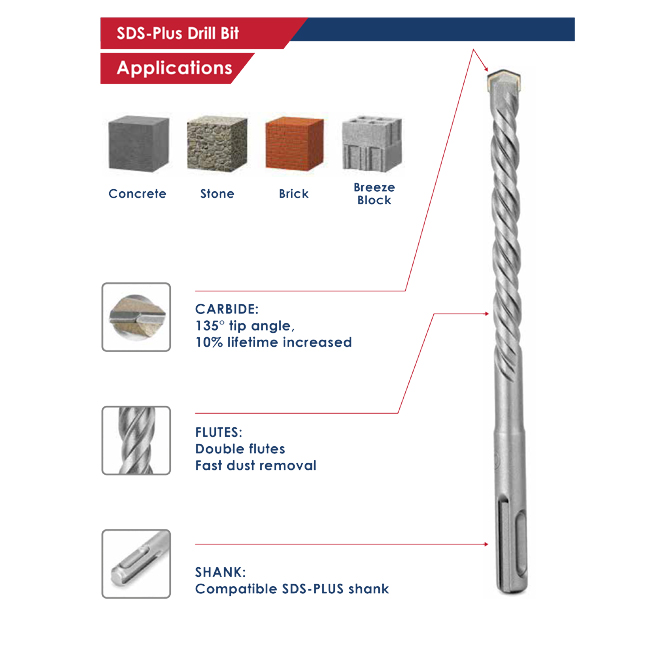 SDS-Plus Drill Bit

Applications

Concrete

Stone

Brick

Breeze Block

CARBIDE:
135° tip angle,
10% lifetime increased

FLUTES:
Double flutes
Fast dust removal

SHANK:
Compatible SDS-PLUS shank